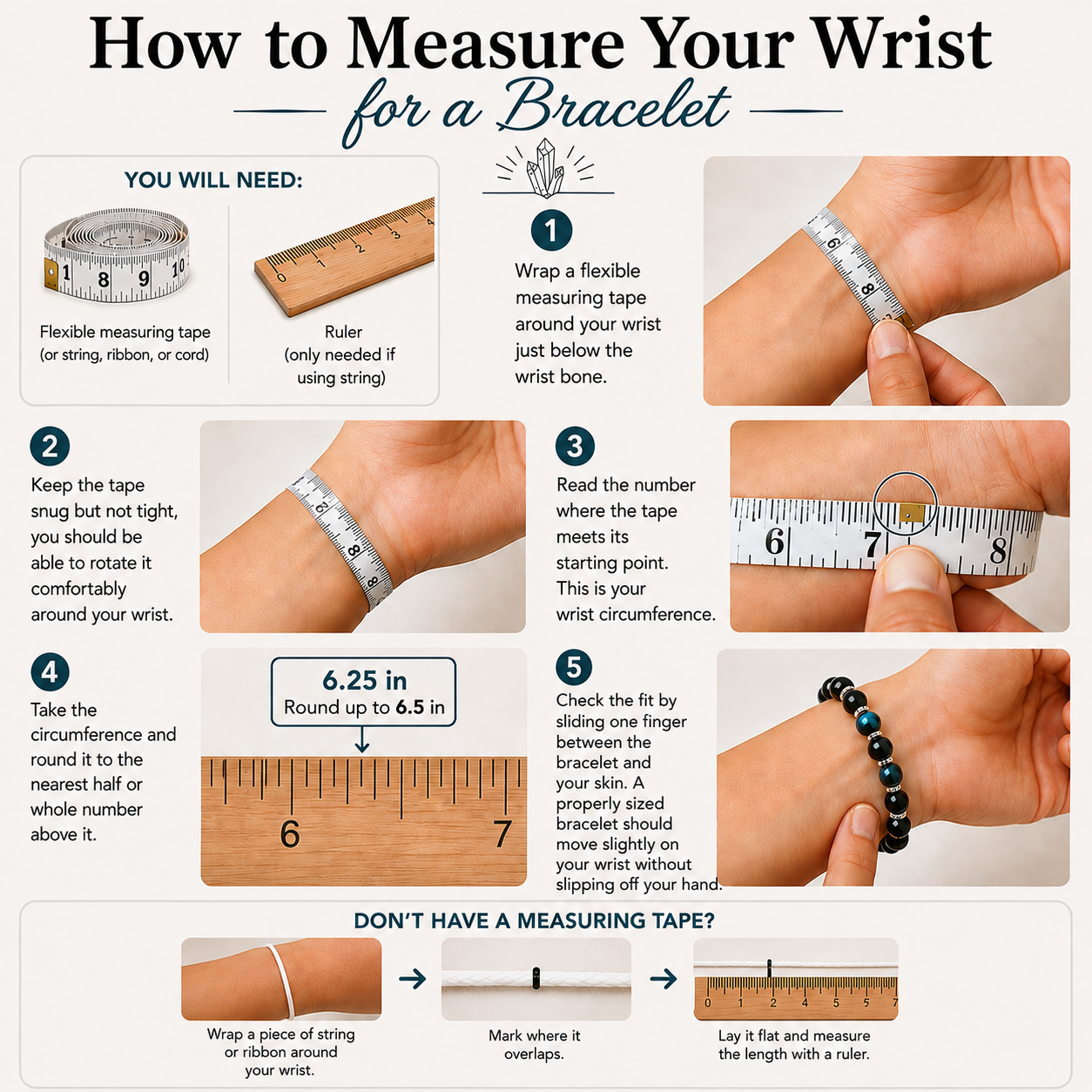 How to Measure Your Wrist
for a Bracelet

YOU WILL NEED:

1 8 9 10
Flexible measuring tape (or string, ribbon, or cord)

0 1 2 3 4
Ruler (only needed if using string)

1
Wrap a flexible measuring tape around your wrist just below the wrist bone.

6 8

2
Keep the tape snug but not tight, you should be able to rotate it comfortably around your wrist.

8 8

3
Read the number where the tape meets its starting point. This is your wrist circumference.

6 7 8

4
Take the circumference and round it to the nearest half or whole number above it.

6.25 in
Round up to 6.5 in

6 7

5
Check the fit by sliding one finger between the bracelet and your skin. A properly sized bracelet should move slightly on your wrist without slipping off your hand.

DON'T HAVE A MEASURING TAPE?

Wrap a piece of string or ribbon around your wrist.

Mark where it overlaps.

0 1 2 4 5 5 7
Lay it flat and measure the length with a ruler.